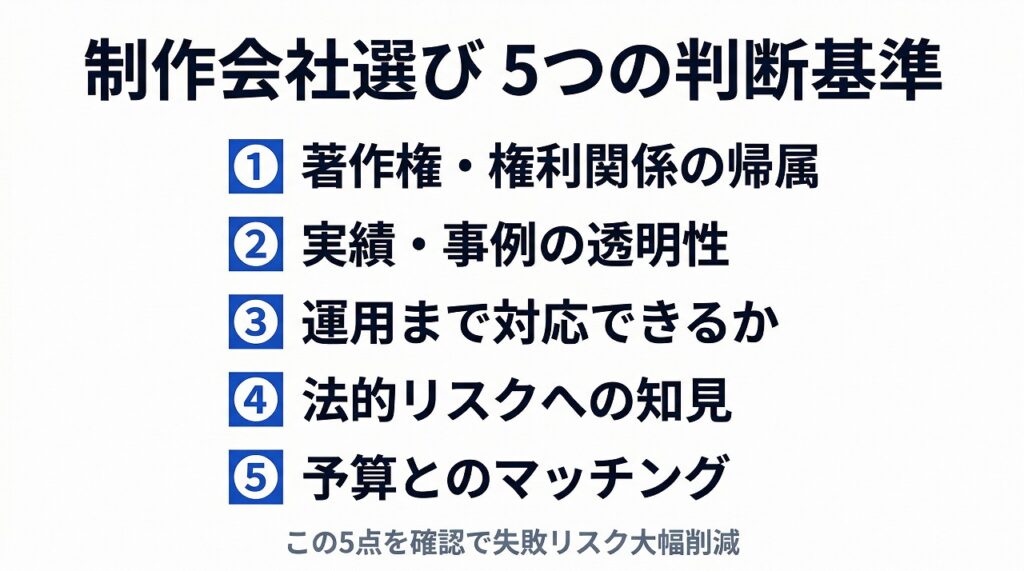 制作会社選び 5つの判断基準

① 著作権・権利関係の帰属

② 実績・事例の透明性

③ 運用まで対応できるか

④ 法的リスクへの知見

⑤ 予算とのマッチング

この5点を確認で失敗リスク大幅削減