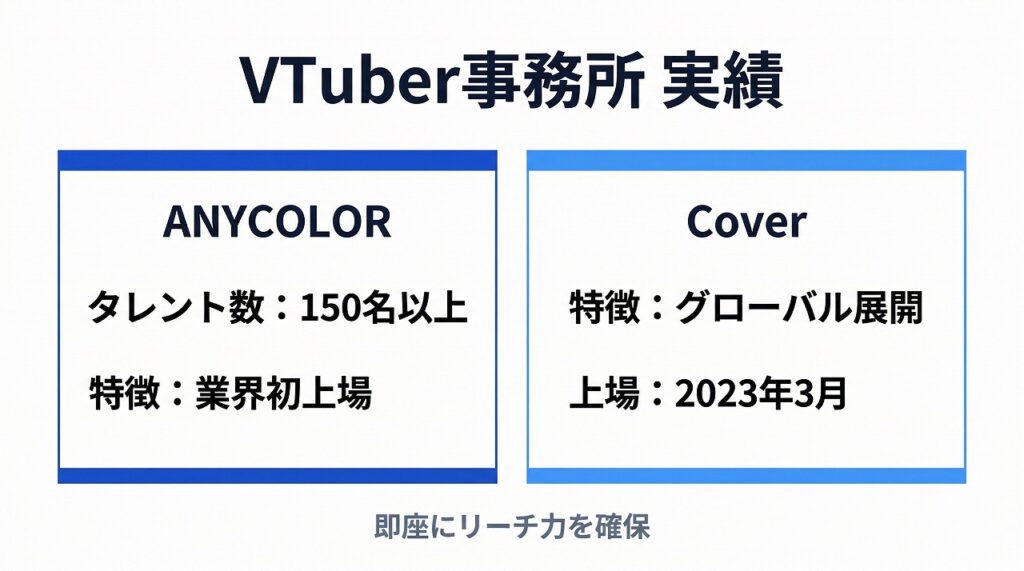 VTuber事務所 実績

ANYCOLOR

タレント数：150名以上

特徴：業界初上場

Cover

特徴：グローバル展開

上場：2023年3月

即座にリーチ力を確保