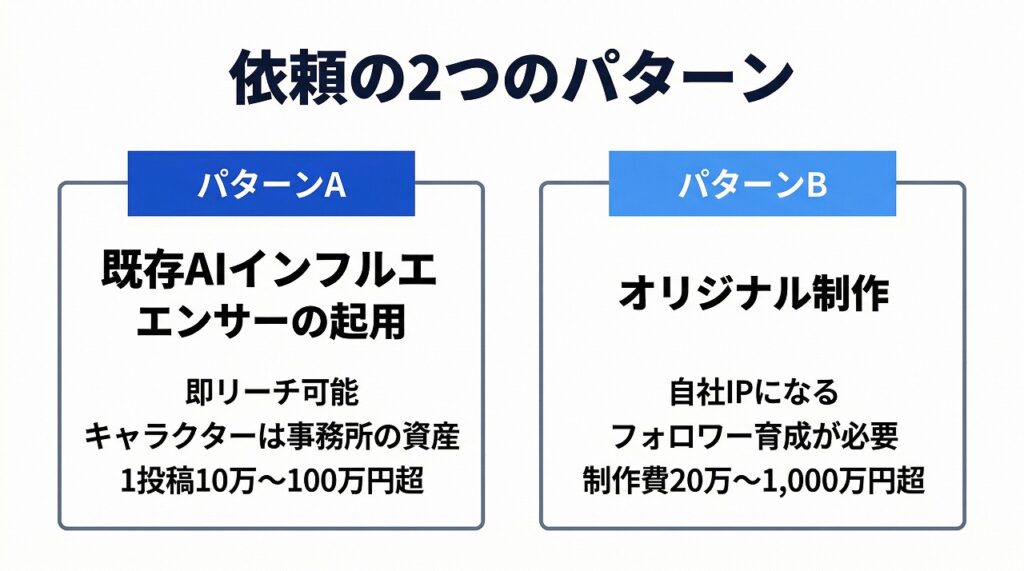 依頼の2つのパターン

パターンA

既存AIインフルエンサーの起用

即リーチ可能
キャラクターは事務所の資産
1投稿10万〜100万円超

パターンB

オリジナル制作

自社IPになる
フォロワー育成が必要
制作費20万〜1,000万円超