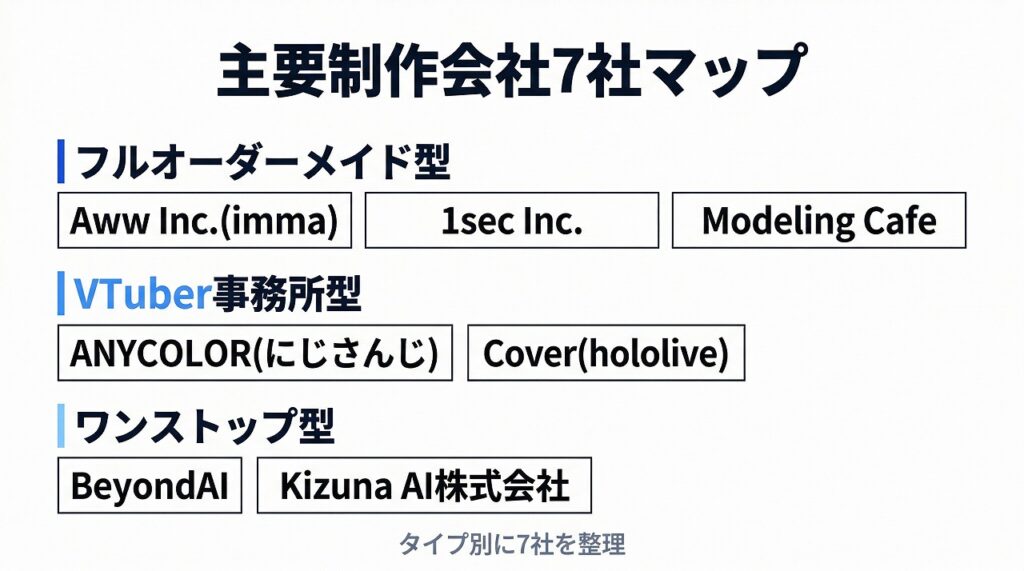 主要制作会社7社マップ

フルオーダーメイド型

Aww Inc.(imma)

1sec Inc.

Modeling Cafe

VTuber事務所型

ANYCOLOR(にじさんじ)

Cover(hololive)

ワンストップ型

BeyondAI

Kizuna AI株式会社

タイプ別に7社を整理