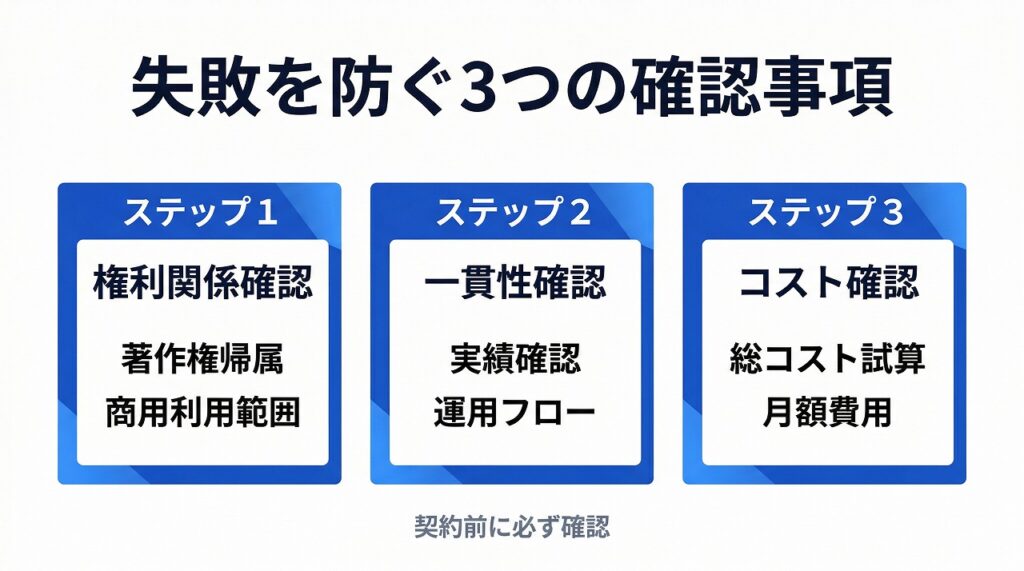 失敗を防ぐ3つの確認事項

ステップ１
権利関係確認
著作権帰属
商用利用範囲

ステップ２
一貫性確認
実績確認
運用フロー

ステップ３
コスト確認
総コスト試算
月額費用

契約前に必ず確認