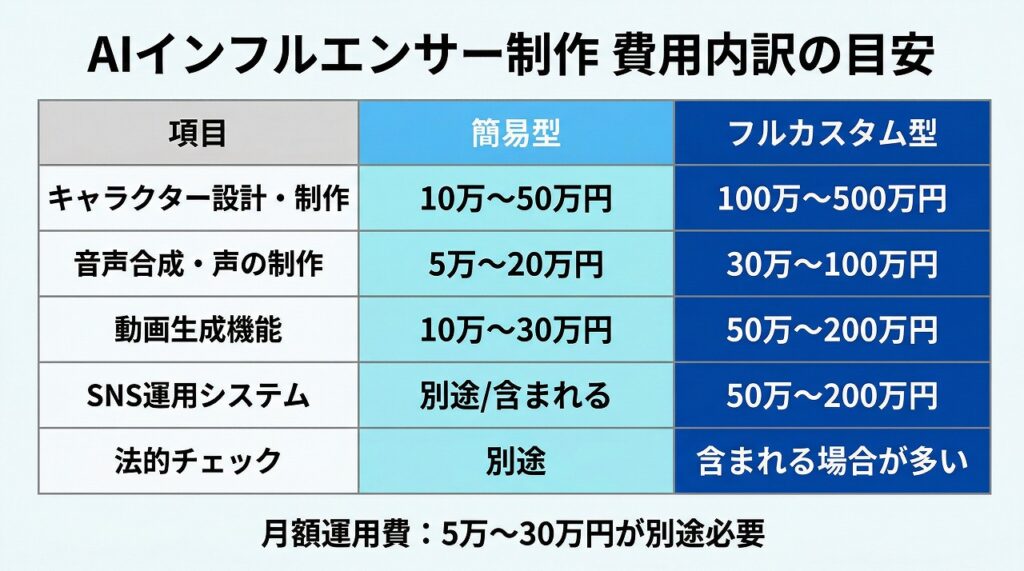 AIインフルエンサー制作 費用内訳の目安

| 項目 | 簡易型 | フルカスタム型 |
|---|---|---|
| キャラクター設計・制作 | 10万〜50万円 | 100万〜500万円 |
| 音声合成・声の制作 | 5万〜20万円 | 30万〜100万円 |
| 動画生成機能 | 10万〜30万円 | 50万〜200万円 |
| SNS運用システム | 別途/含まれる | 50万〜200万円 |
| 法的チェック | 別途 | 含まれる場合が多い |

月額運用費：5万〜30万円が別途必要