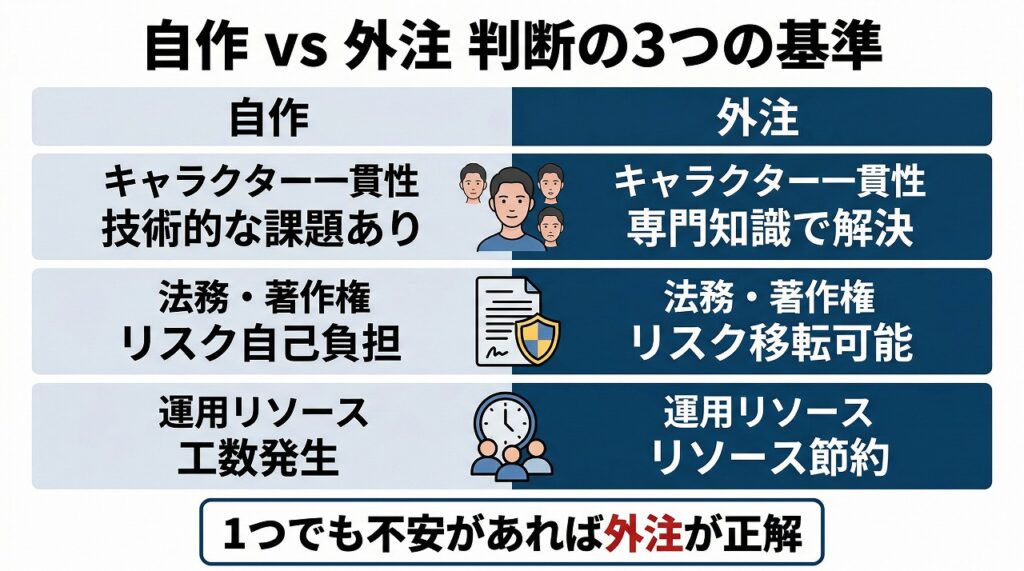 自作 vs 外注 判断の3つの基準

| 自作 | 外注 |
|---|---|
| キャラクター一貫性 技術的な課題あり | キャラクター一貫性 専門知識で解決 |
| 法務・著作権 リスク自己負担 | 法務・著作権 リスク移転可能 |
| 運用リソース 工数発生 | 運用リソース リソース節約 |

1つでも不安があれば外注が正解