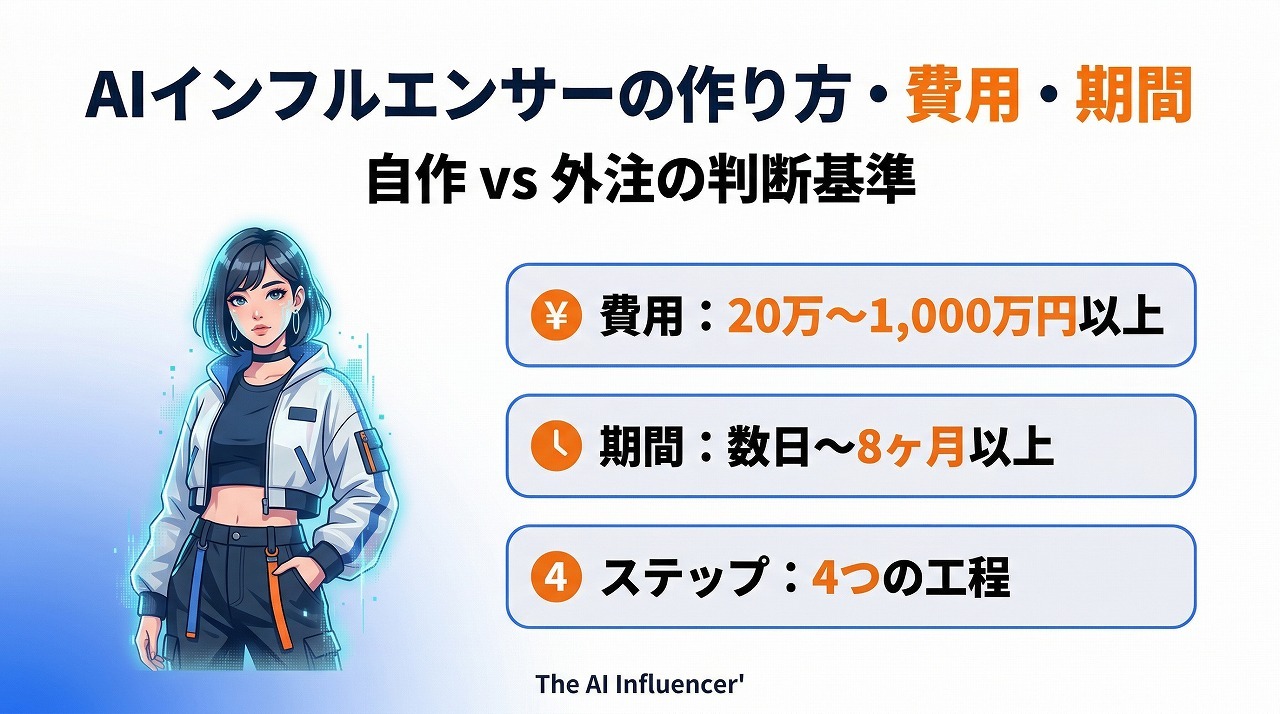 AIインフルエンサーの作り方・費用・期間

自作 vs 外注の判断基準

¥ 費用：20万〜1,000万円以上

期間：数日〜8ヶ月以上

4 ステップ：4つの工程

The AI Influencer'