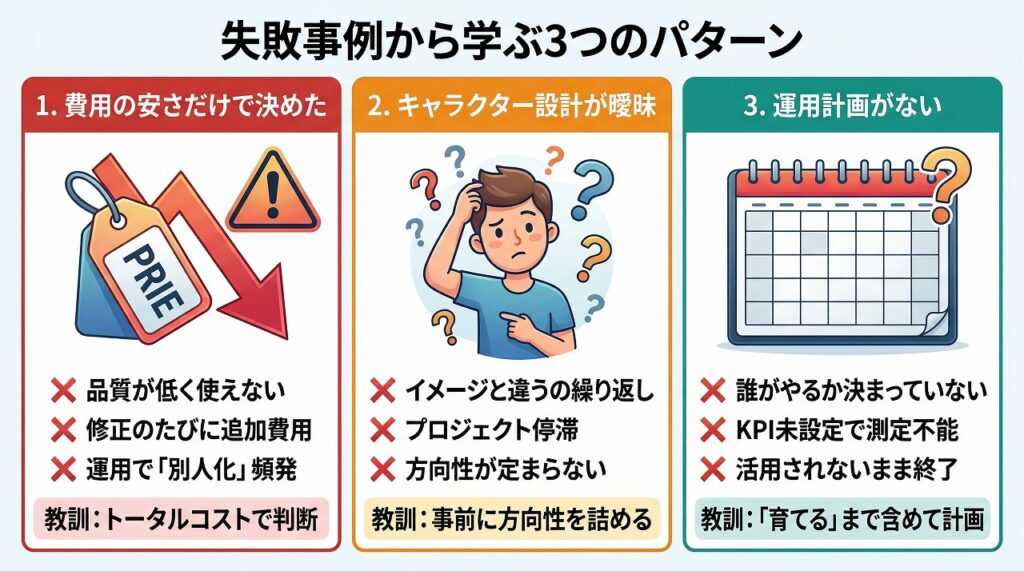 失敗事例から学ぶ3つのパターン

1. 費用の安さだけで決めた

PRIE

❌ 品質が低く使えない
❌ 修正のたびに追加費用
❌ 運用で「別人化」頻発

教訓：トータルコストで判断

2. キャラクター設計が曖昧

❌ イメージと違うの繰り返し
❌ プロジェクト停滞
❌ 方向性が定まらない

教訓：事前に方向性を詰める

3. 運用計画がない

❌ 誰がやるか決まっていない
❌ KPI未設定で測定不能
❌ 活用されないまま終了

教訓：「育てる」まで含めて計画