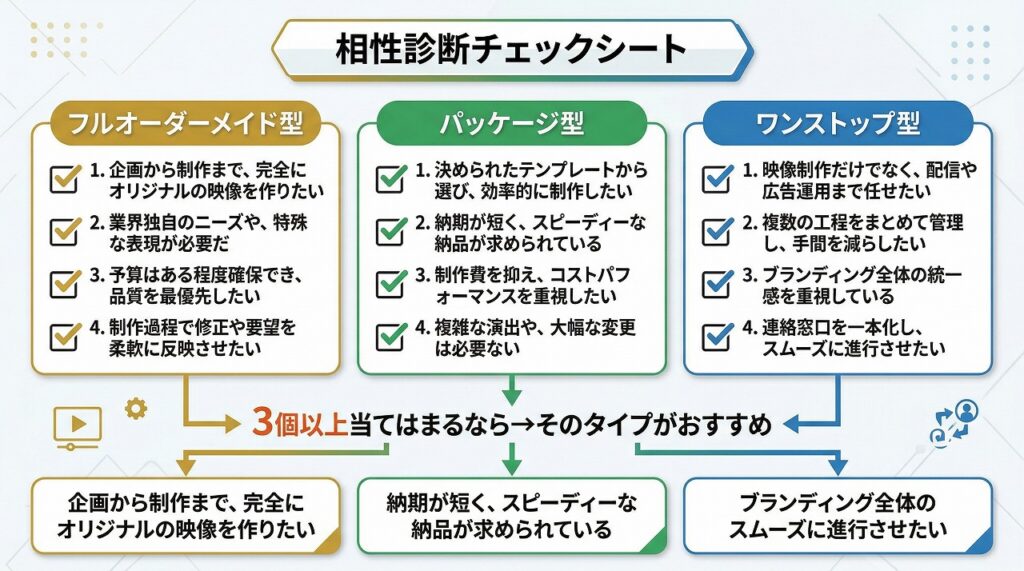 相性診断チェックシート

フルオーダーメイド型

1. 企画から制作まで、完全にオリジナルの映像を作りたい

2. 業界独自のニーズや、特殊な表現が必要だ

3. 予算はある程度確保でき、品質を最優先したい

4. 制作過程で修正や要望を柔軟に反映させたい

パッケージ型

1. 決められたテンプレートから選び、効率的に制作したい

2. 納期が短く、スピーディーな納品が求められている

3. 制作費を抑え、コストパフォーマンスを重視したい

4. 複雑な演出や、大幅な変更は必要ない

ワンストップ型

1. 映像制作だけでなく、配信や広告運用まで任せたい

2. 複数の工程をまとめて管理し、手間を減らしたい

3. ブランディング全体の統一感を重視している

4. 連絡窓口を一本化し、スムーズに進行させたい

3個以上当てはまるなら→そのタイプがおすすめ

企画から制作まで、完全にオリジナルの映像を作りたい

納期が短く、スピーディーな納品が求められている

ブランディング全体のスムーズに進行させたい