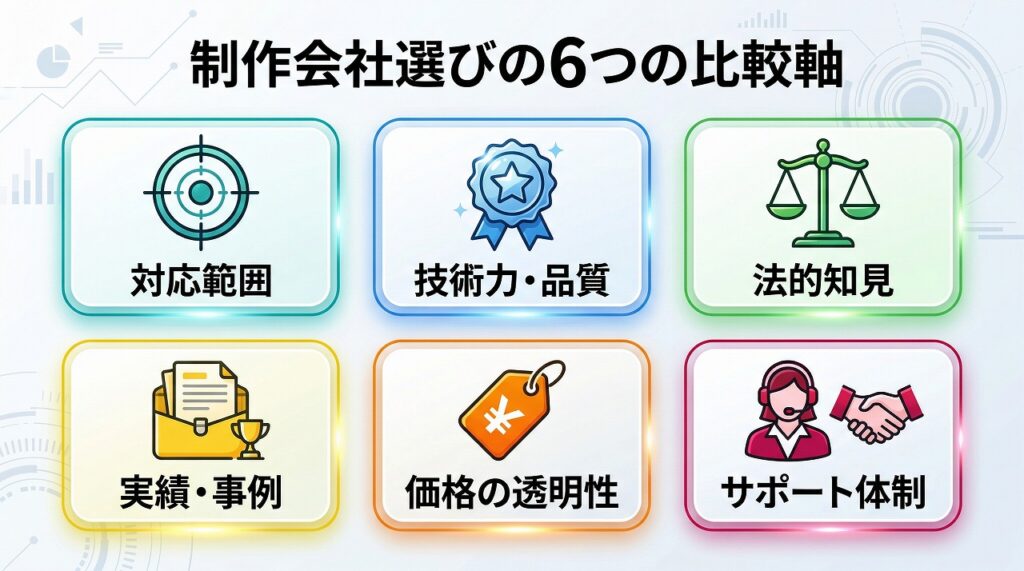 制作会社選びの6つの比較軸

対応範囲

技術力・品質

法的知見

実績・事例

¥

価格の透明性

サポート体制