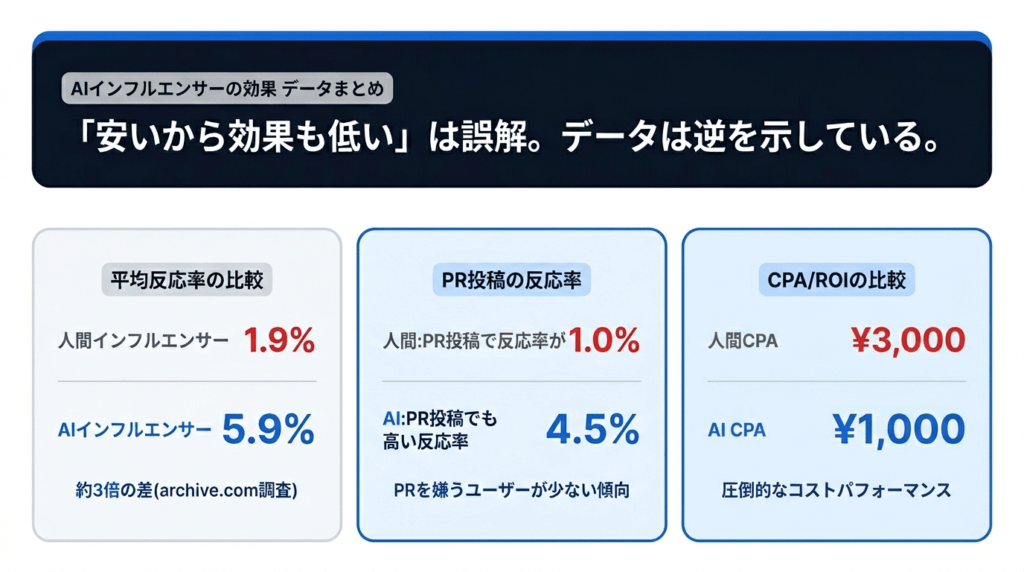 AIインフルエンサーの効果 データまとめ

「安いから効果も低い」は誤解。データは逆を示している。

平均反応率の比較

人間インフルエンサー 1.9%

AIインフルエンサー 5.9%

約3倍の差(archive.com調査)

PR投稿の反応率

人間:PR投稿で反応率が 1.0%

AI:PR投稿でも高い反応率 4.5%

PRを嫌うユーザーが少ない傾向

CPA/ROIの比較

人間CPA ¥3,000

AI CPA ¥1,000

圧倒的なコストパフォーマンス