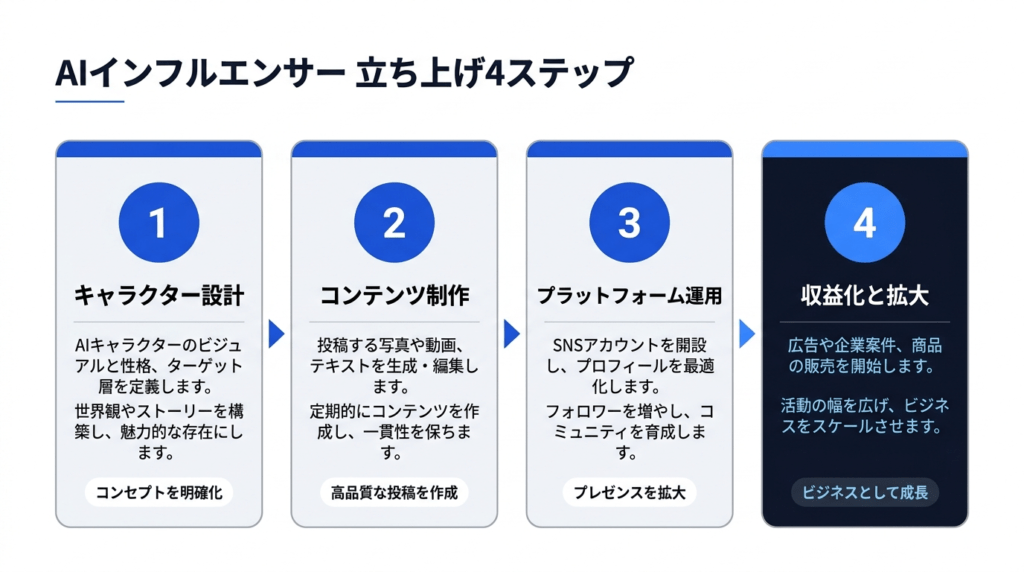 AIインフルエンサー 立ち上げ4ステップ

1

キャラクター設計

AIキャラクターのビジュアルと性格、ターゲット層を定義します。

世界観やストーリーを構築し、魅力的な存在にします。

コンセプトを明確化

2

コンテンツ制作

投稿する写真や動画、テキストを生成・編集します。

定期的にコンテンツを作成し、一貫性を保ちます。

高品質な投稿を作成

3

プラットフォーム運用

SNSアカウントを開設し、プロフィールを最適化します。

フォロワーを増やし、コミュニティを育成します。

プレゼンスを拡大

4

収益化と拡大

広告や企業案件、商品の販売を開始します。

活動の幅を広げ、ビジネスをスケールさせます。

ビジネスとして成長