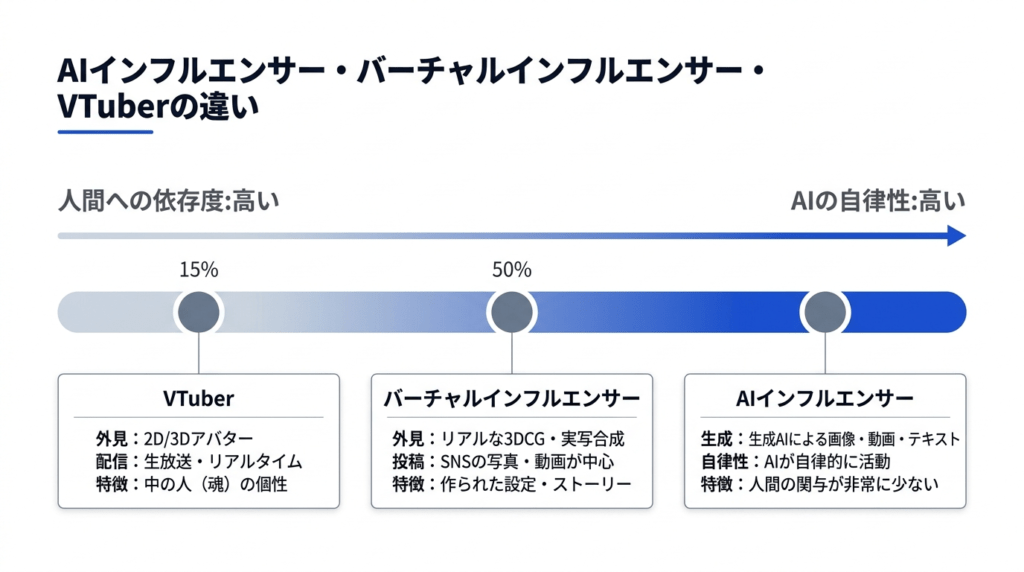 AIインフルエンサー・バーチャルインフルエンサー・VTuberの違い

人間への依存度:高い

AIの自律性:高い

15%

50%

VTuber

外見：2D/3Dアバター
配信：生放送・リアルタイム
特徴：中の人（魂）の個性

バーチャルインフルエンサー

外見：リアルな3DCG・実写合成
投稿：SNSの写真・動画が中心
特徴：作られた設定・ストーリー

AIインフルエンサー

生成：生成AIによる画像・動画・テキスト
自律性：AIが自律的に活動
特徴：人間の関与が非常に少ない