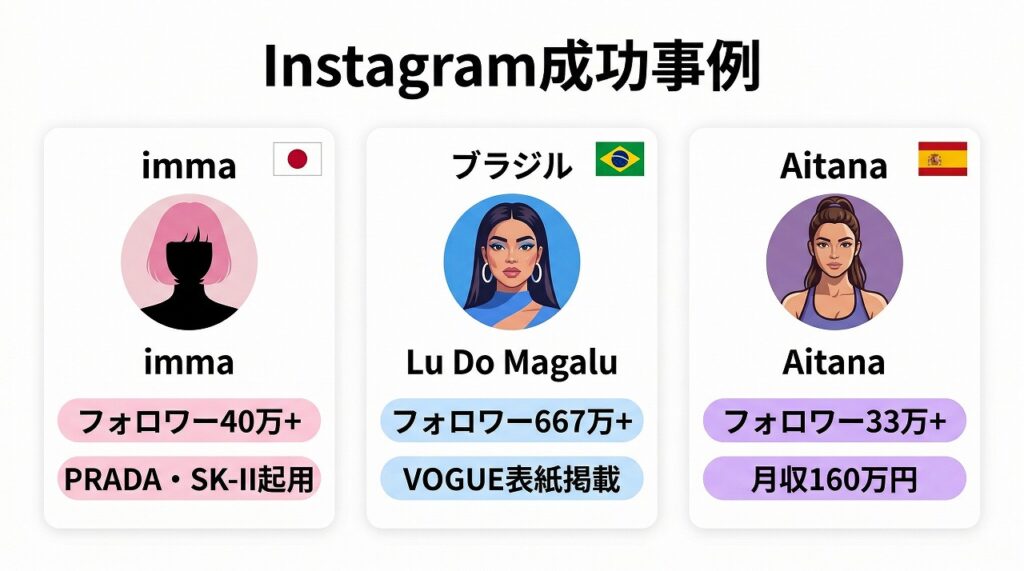 Instagram成功事例

imma

imma

フォロワー40万+

PRADA・SK-II起用

ブラジル

Lu Do Magalu

フォロワー667万+

VOGUE表紙掲載

Aitana

Aitana

フォロワー33万+

月収160万円