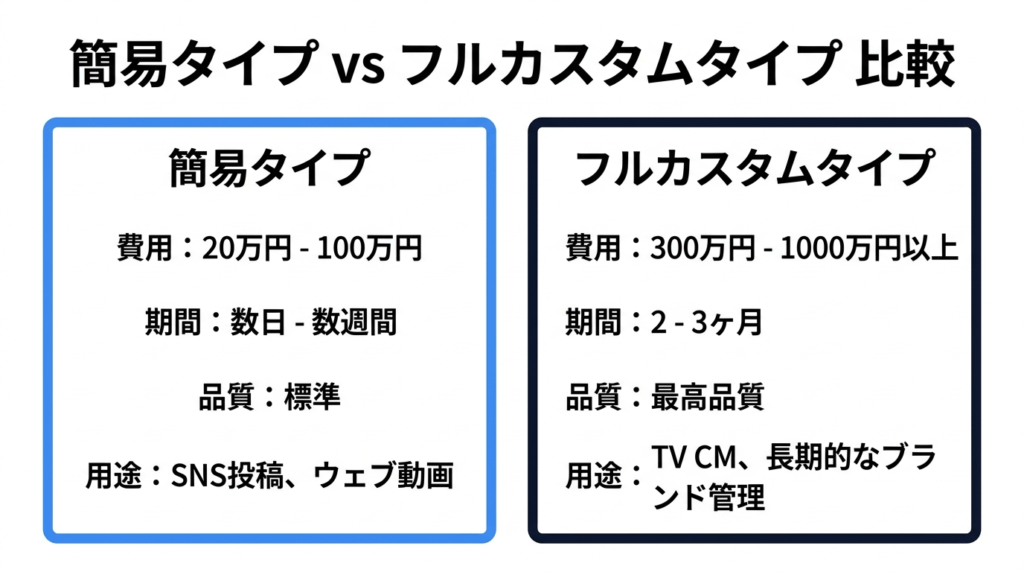 簡易タイプ vs フルカスタムタイプ 比較

簡易タイプ

費用：20万円 - 100万円

期間：数日 - 数週間

品質：標準

用途：SNS投稿、ウェブ動画

フルカスタムタイプ

費用：300万円 - 1000万円以上

期間：2 - 3ヶ月

品質：最高品質

用途：TV CM、長期的なブランド管理