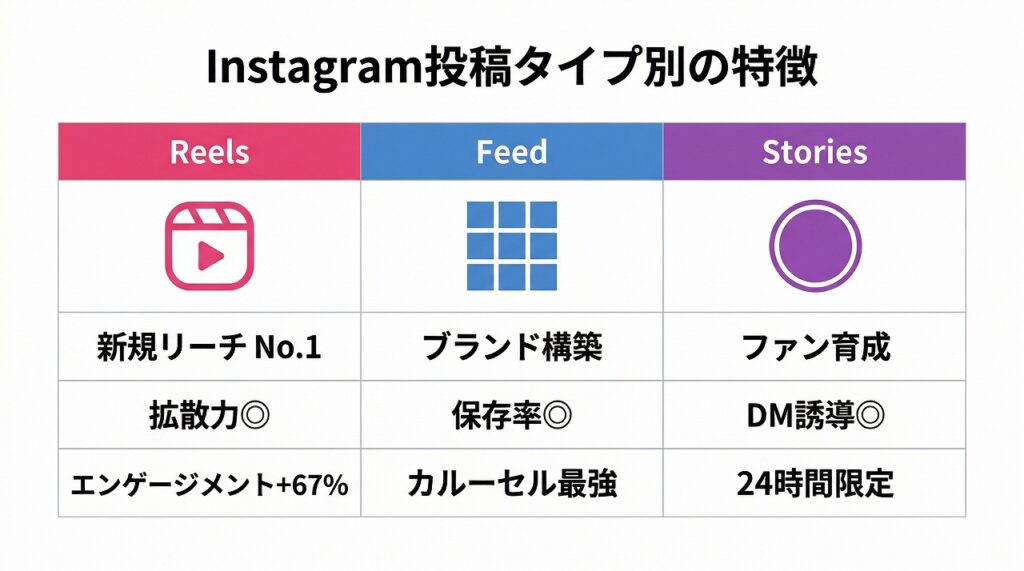 Instagram投稿タイプ別の特徴

| Reels | Feed | Stories |
|---|---|---|
| 新規リーチ No.1 | ブランド構築 | ファン育成 |
| 拡散力◎ | 保存率◎ | DM誘導◎ |
| エンゲージメント+67% | カルーセル最強 | 24時間限定 |