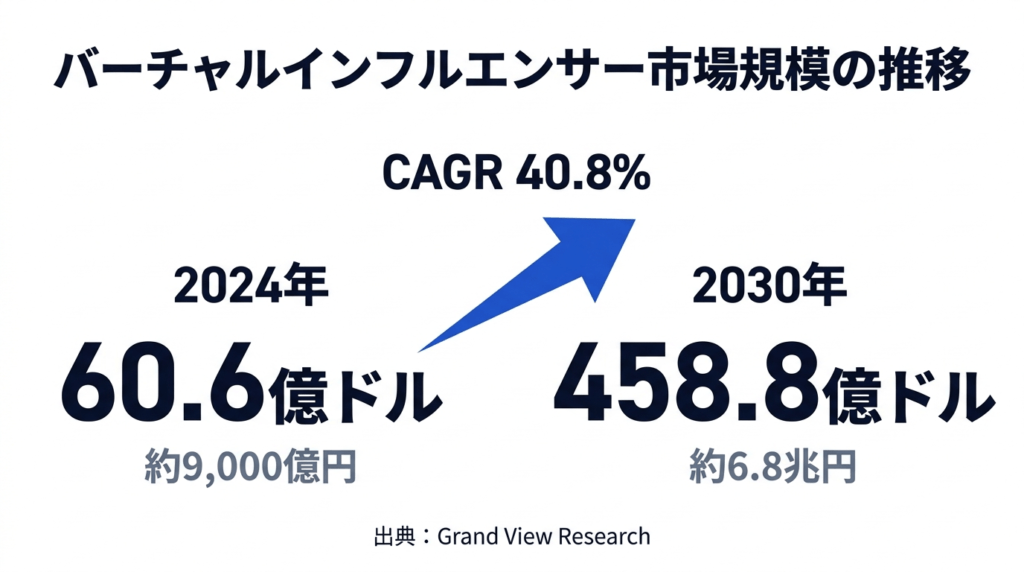 バーチャルインフルエンサー市場規模の推移

CAGR 40.8%

2024年
60.6億ドル
約9,000億円

2030年
458.8億ドル
約6.8兆円

出典：Grand View Research