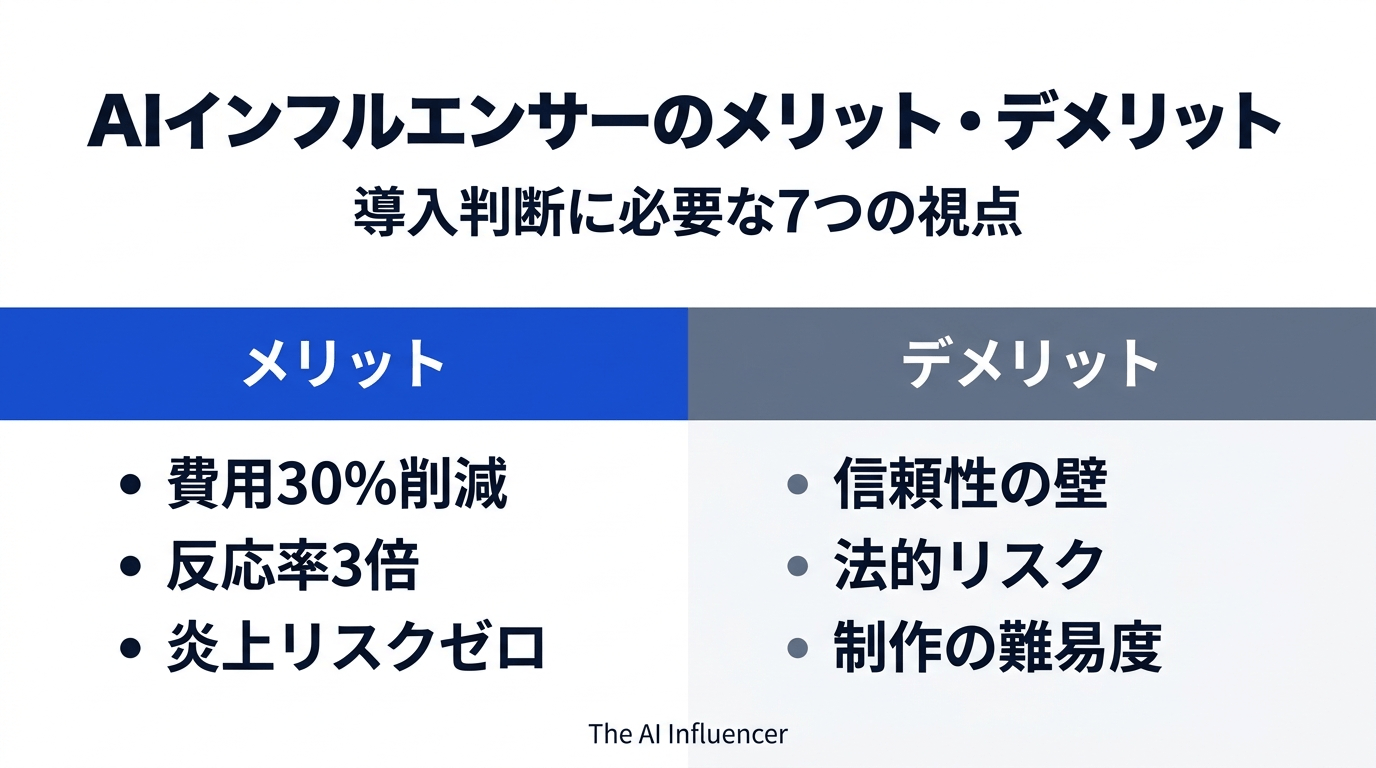 AIインフルエンサーのメリット・デメリット

導入判断に必要な7つの視点

メリット

• 費用30%削減
• 反応率3倍
• 炎上リスクゼロ

デメリット

• 信頼性の壁
• 法的リスク
• 制作の難易度

The AI Influencer