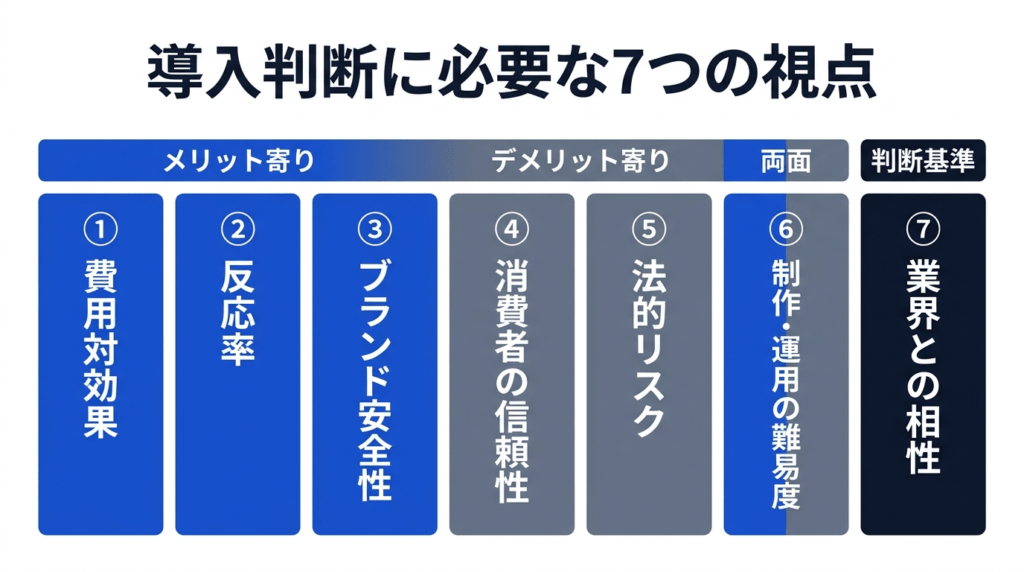 導入判断に必要な7つの視点

メリット寄り　デメリット寄り　両面　判断基準

① 費用対効果

② 反応率

③ ブランド安全性

④ 消費者の信頼性

⑤ 法的リスク

⑥ 制作・運用の難易度

⑦ 業界との相性