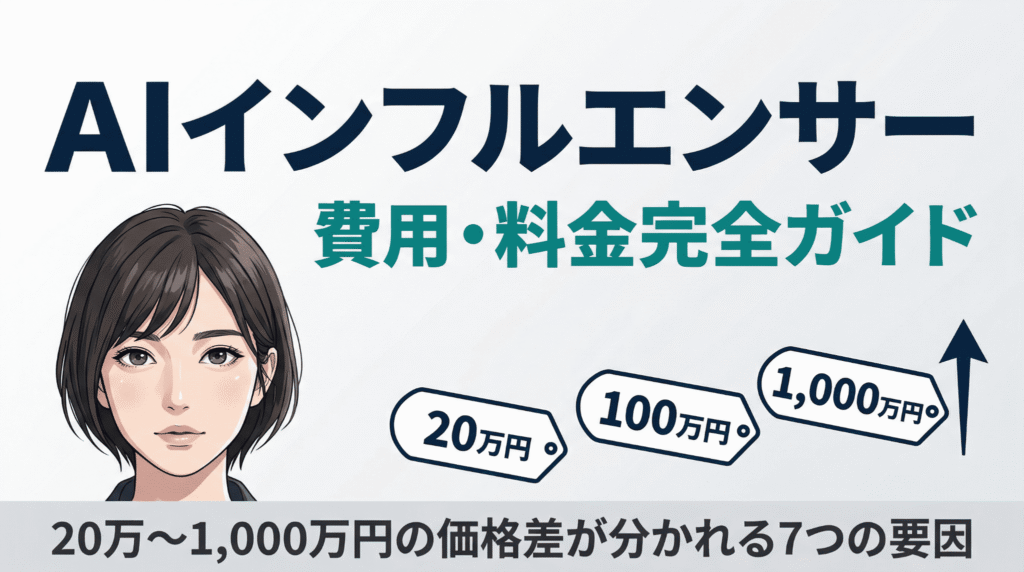 AIインフルエンサー
費用・料金完全ガイド

20万円

100万円

1,000万円

20万〜1,000万円の価格差が分かれる7つの要因