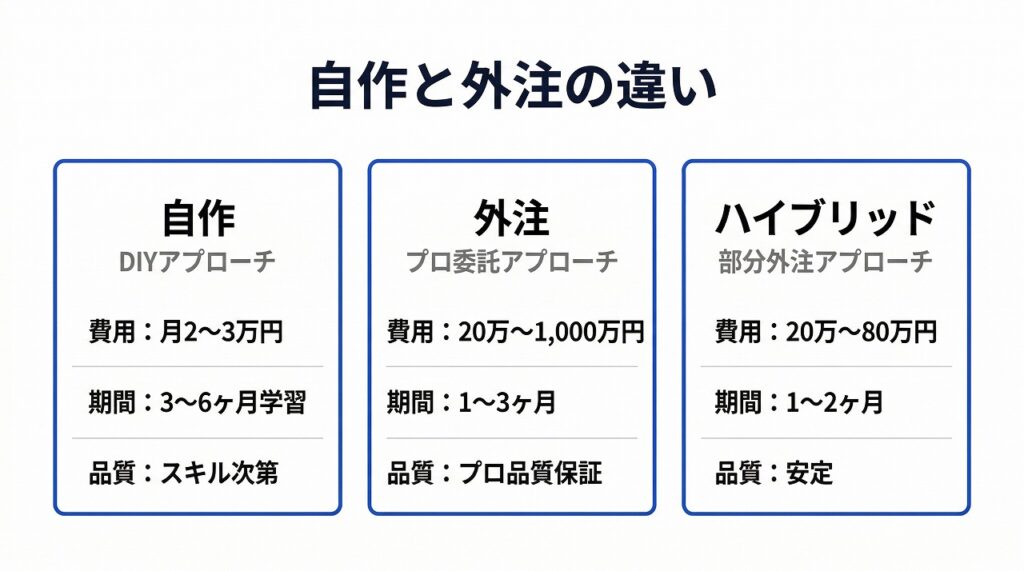 自作と外注の違い

自作
DIYアプローチ

費用：月2〜3万円

期間：3〜6ヶ月学習

品質：スキル次第

外注
プロ委託アプローチ

費用：20万〜1,000万円

期間：1〜3ヶ月

品質：プロ品質保証

ハイブリッド
部分外注アプローチ

費用：20万〜80万円

期間：1〜2ヶ月

品質：安定