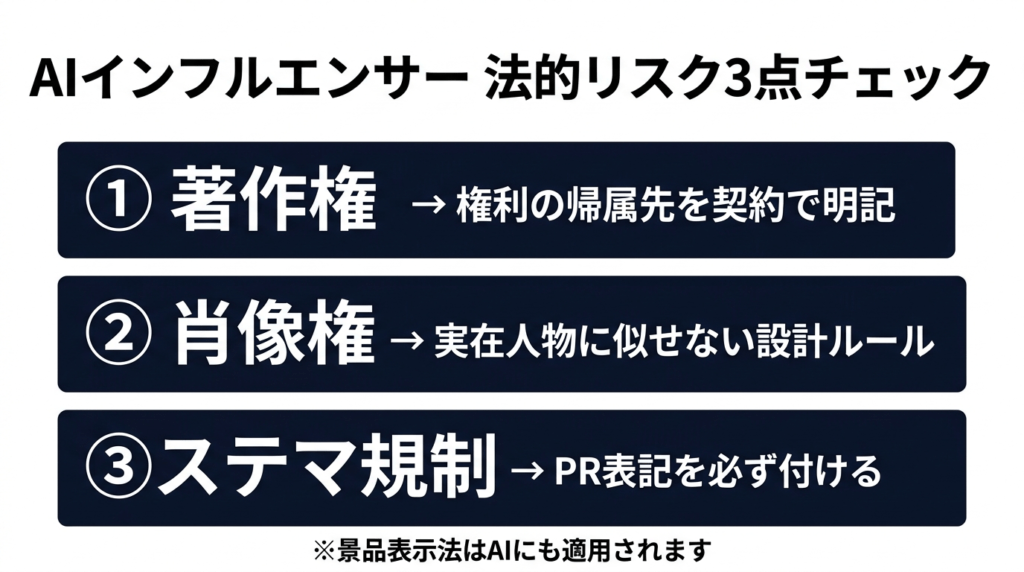 AIインフルエンサー 法的リスク3点チェック

① 著作権 → 権利の帰属先を契約で明記

② 肖像権 → 実在人物に似せない設計ルール

③ステマ規制 → PR表記を必ず付ける

※景品表示法はAIにも適用されます