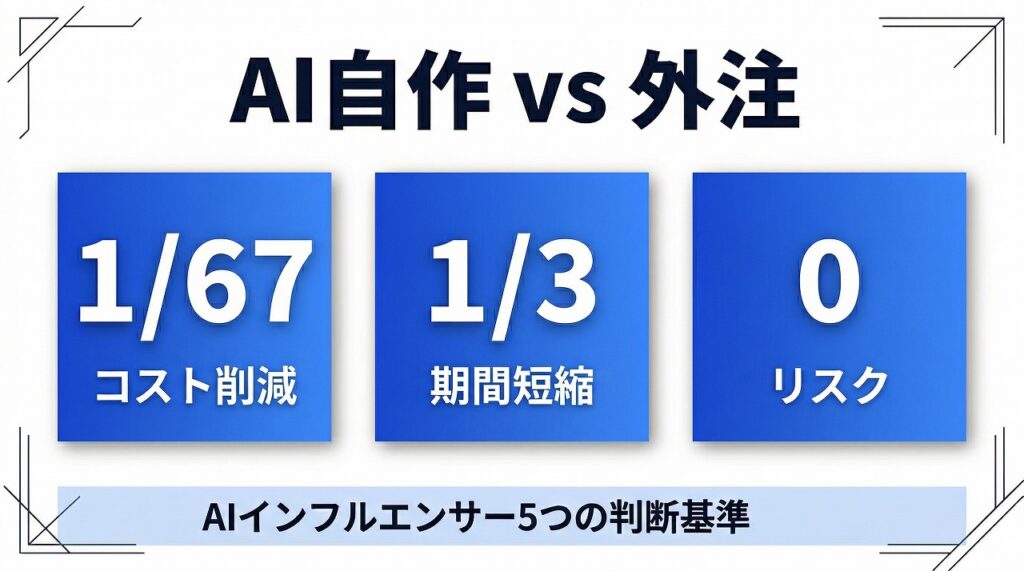 AI自作 vs 外注

1/67
コスト削減

1/3
期間短縮

0
リスク

AIインフルエンサー5つの判断基準