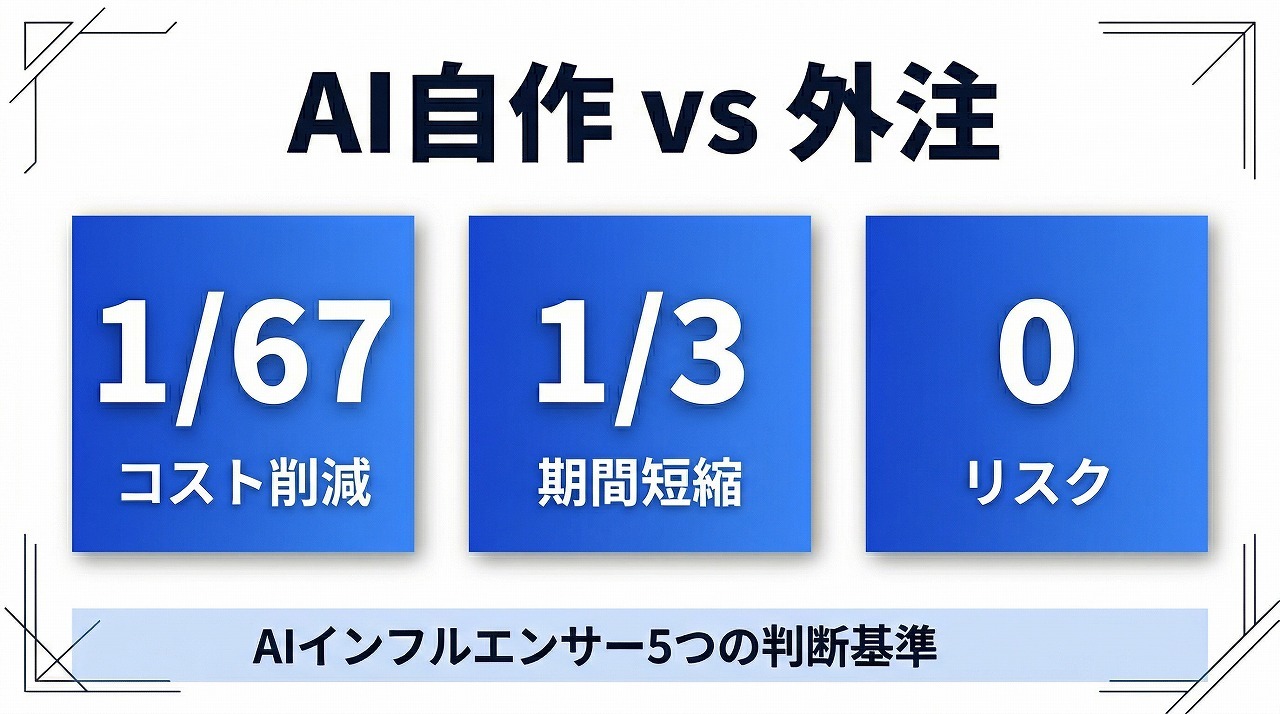 AI自作 vs 外注

1/67
コスト削減

1/3
期間短縮

0
リスク

AIインフルエンサー5つの判断基準