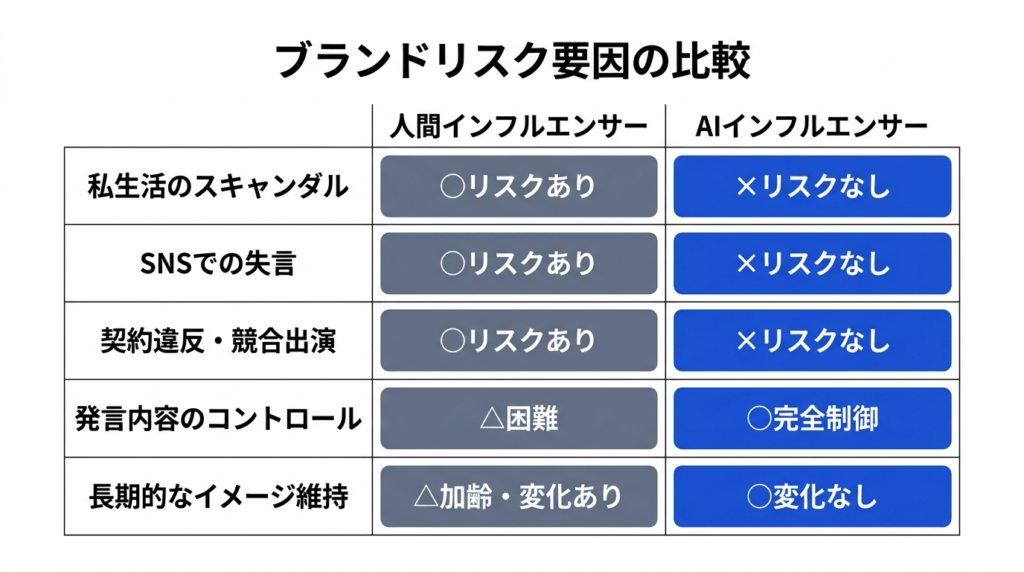 ブランドリスク要因の比較

| | 人間インフルエンサー | AIインフルエンサー |
|---|---|---|
| 私生活のスキャンダル | ○リスクあり | ×リスクなし |
| SNSでの失言 | ○リスクあり | ×リスクなし |
| 契約違反・競合出演 | ○リスクあり | ×リスクなし |
| 発言内容のコントロール | △困難 | ○完全制御 |
| 長期的なイメージ維持 | △加齢・変化あり | ○変化なし |