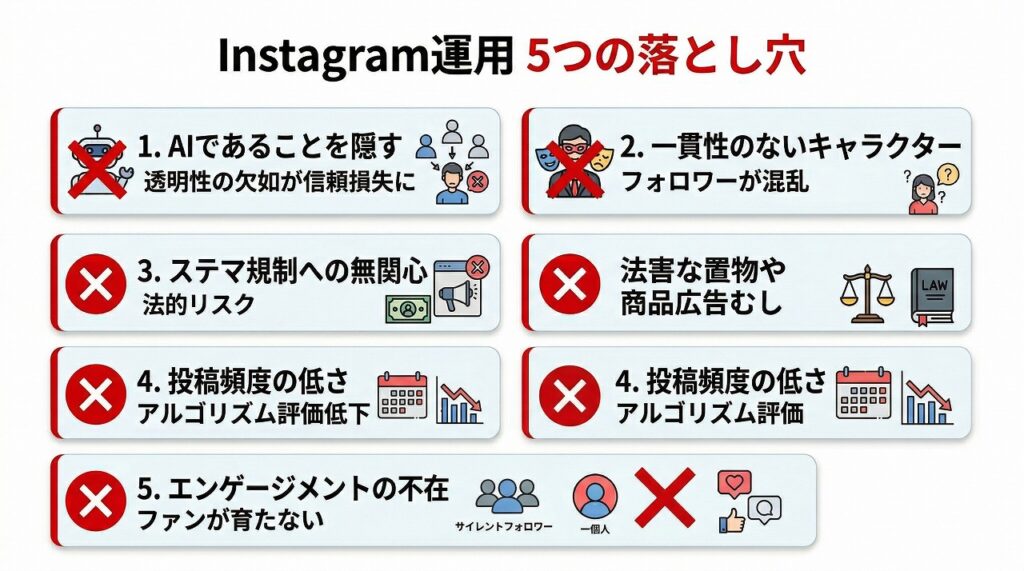 Instagram運用 5つの落とし穴

1. AIであることを隠す
透明性の欠如が信頼損失に

2. 一貫性のないキャラクター
フォロワーが混乱

3. ステマ規制への無関心
法的リスク

法害な置物や
商品広告むし

LAW

4. 投稿頻度の低さ
アルゴリズム評価低下

4. 投稿頻度の低さ
アルゴリズム評価

5. エンゲージメントの不在
ファンが育たない

サイレントフォロワー

一個人