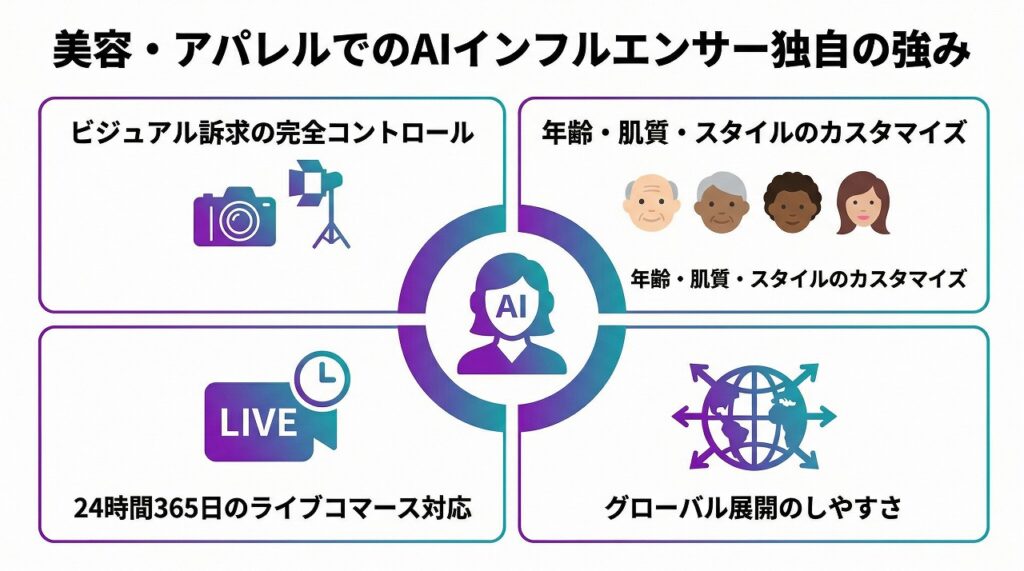 美容・アパレルでのAIインフルエンサー独自の強み

ビジュアル訴求の完全コントロール

年齢・肌質・スタイルのカスタマイズ

年齢・肌質・スタイルのカスタマイズ

AI

LIVE

24時間365日のライブコマース対応

グローバル展開のしやすさ